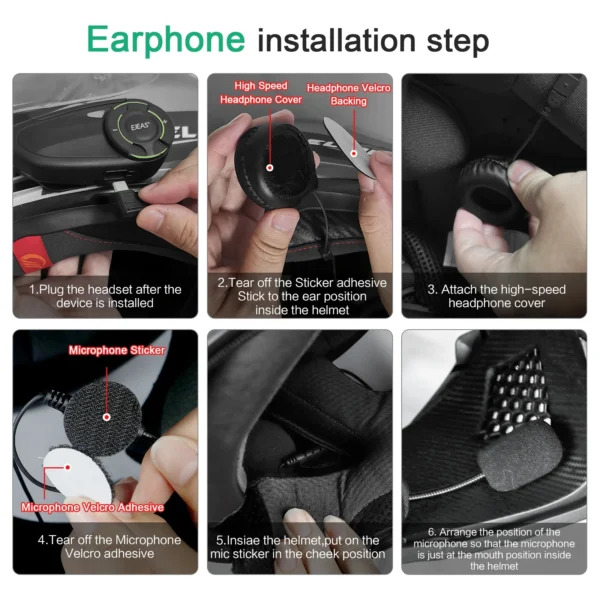 Earphone installation step

EJEAS

1.Plug the headset after the device is installed

High Speed Headphone Cover

Headphone Velcro Backing

2.Tear off the Sticker adhesive Stick to the ear position inside the helmet

3. Attach the high-speed headphone cover

Microphone Sticker

Microphone Velcro Adhesive

4.Tear off the Microphone Velcro adhesive

5.Insiae the helmet,put on the mic sticker in the cheek position

6. Arrange the position of the microphone so that the microphone is just at the mouth position inside the helmet